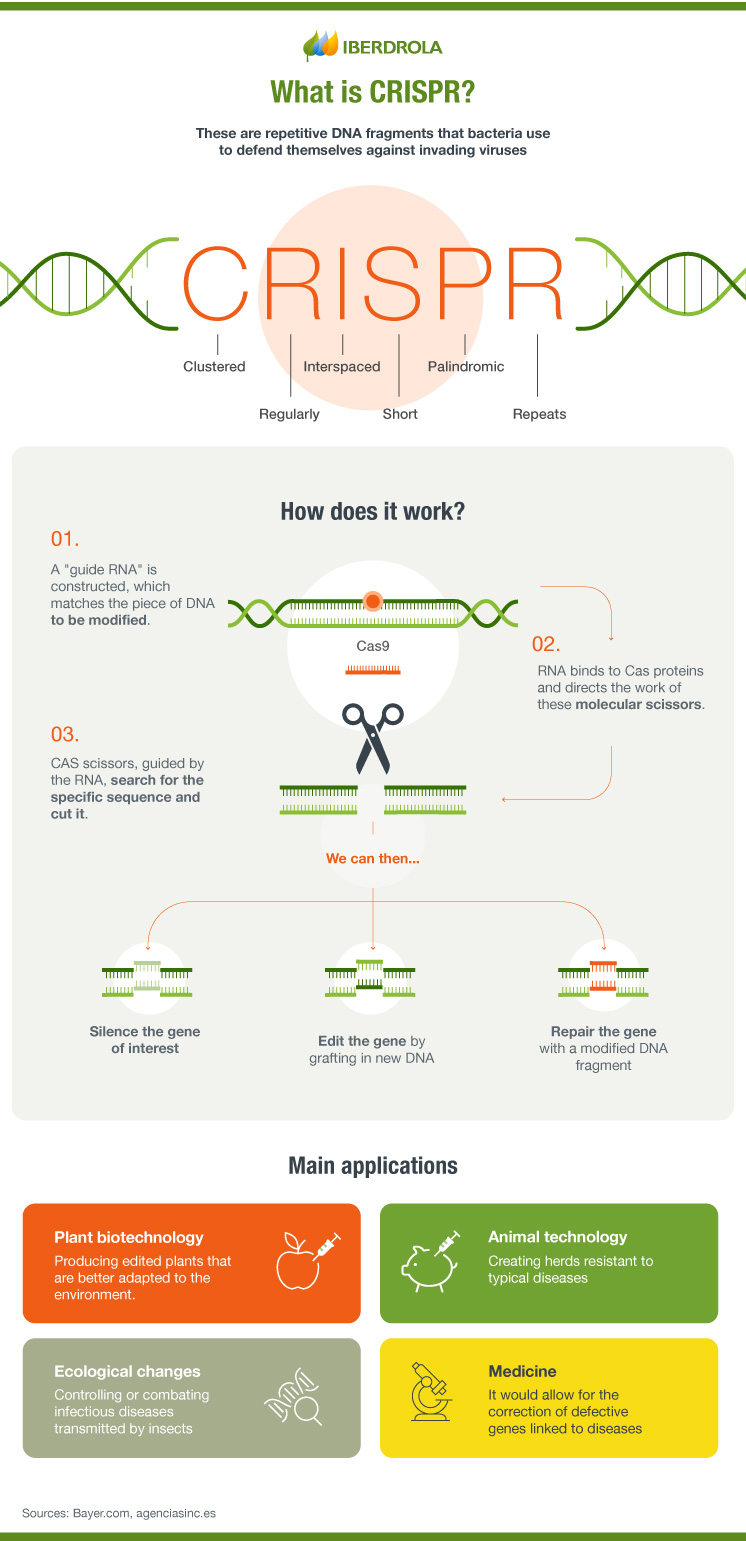 IBERDROLA

What is CRISPR?

These are repetitive DNA fragments that bacteria use to defend themselves against invading viruses

CRISPR

Clustered

Regularly

Interspaced

Short

Palindromic

Repeats

How does it work?

01.

A "guide RNA" is constructed, which matches the piece of DNA to be modified.

Cas9

02.

RNA binds to Cas proteins and directs the work of these molecular scissors.

03.

CAS scissors, guided by the RNA, search for the specific sequence and cut it.

We can then...

Silence the gene of interest

Edit the gene by grafting in new DNA

Repair the gene with a modified DNA fragment

Main applications

Plant biotechnology
Producing edited plants that are better adapted to the environment.

Animal technology
Creating herds resistant to typical diseases

Ecological changes
Controlling or combating infectious diseases transmitted by insects

Medicine
It would allow for the correction of defective genes linked to diseases

Sources: Bayer.com, agenciasinc.es