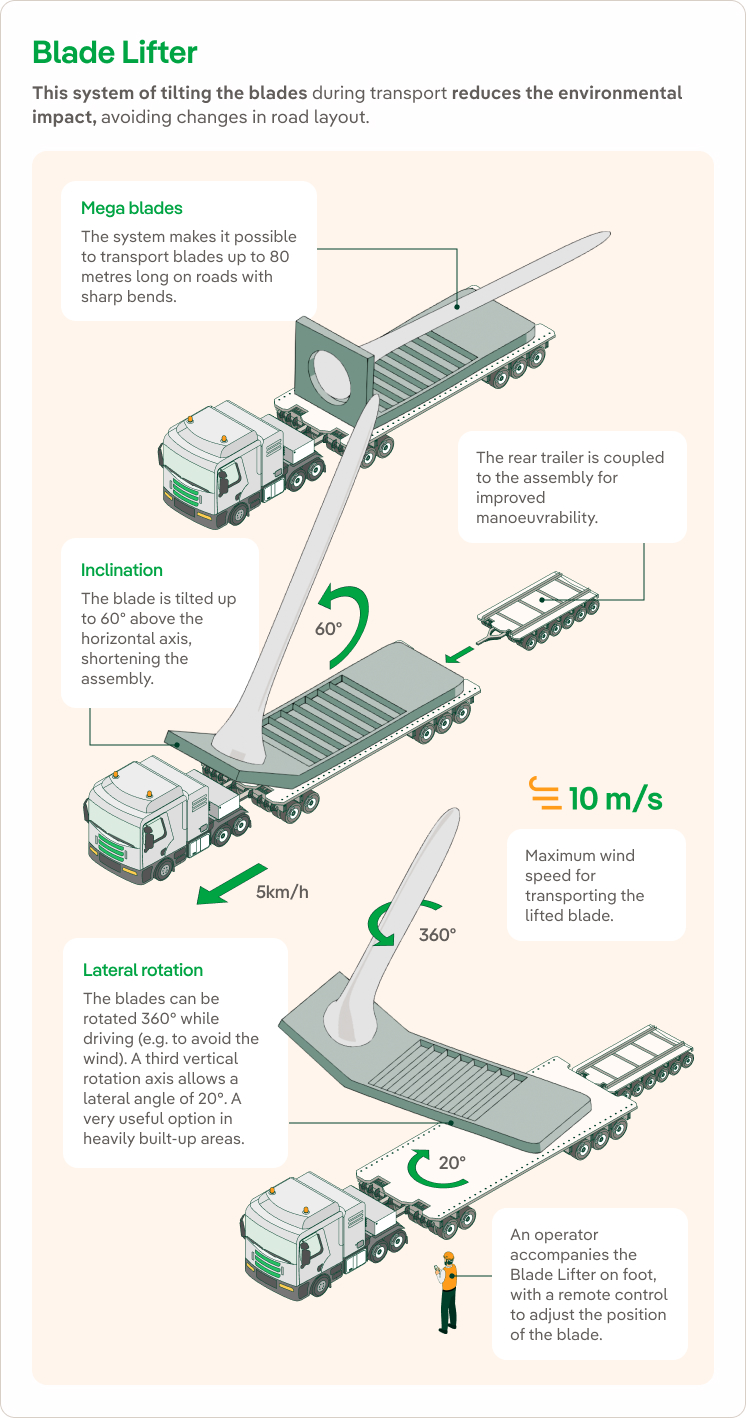 Blade Lifter

This system of tilting the blades during transport reduces the environmental impact, avoiding changes in road layout.

Mega blades

The system makes it possible to transport blades up to 80 metres long on roads with sharp bends.

The rear trailer is coupled to the assembly for improved manoeuvrability.

Inclination

The blade is tilted up to 60° above the horizontal axis, shortening the assembly.

60°

10 m/s

Maximum wind speed for transporting the lifted blade.

5km/h

360°

Lateral rotation

The blades can be rotated 360° while driving (e.g. to avoid the wind). A third vertical rotation axis allows a lateral angle of 20°. A very useful option in heavily built-up areas.

20°

An operator accompanies the Blade Lifter on foot, with a remote control to adjust the position of the blade.