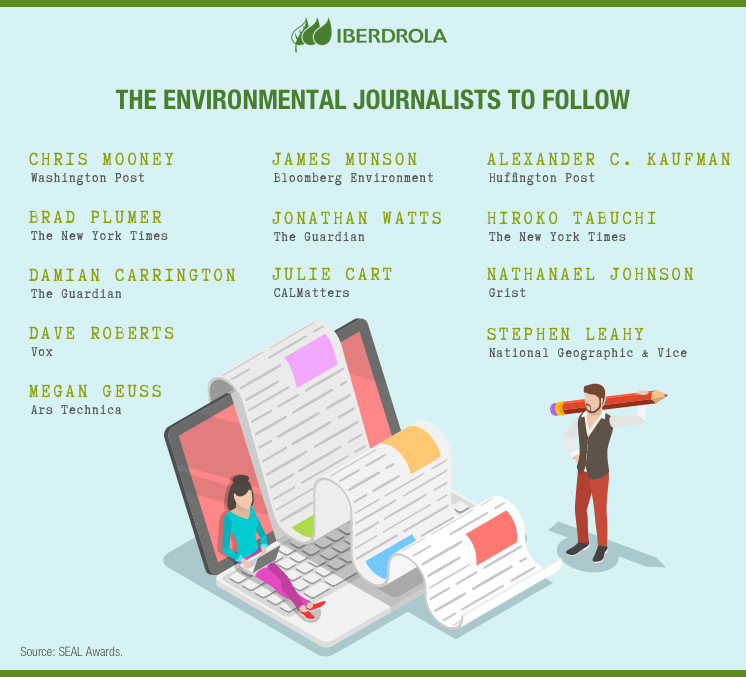 IBERDROLA

THE ENVIRONMENTAL JOURNALISTS TO FOLLOW

CHRIS MOONEY
Washington Post

BRAD PLUMER
The New York Times

DAMIAN CARRINGTON
The Guardian

DAVE ROBERTS
Vox

MEGAN GEUSS
Ars Technica

JAMES MUNSON
Bloomberg Environment

JONATHAN WATTS
The Guardian

JULIE CART
CALMatters

ALEXANDER C. KAUFMAN
Huffington Post

HIROKO TABUCHI
The New York Times

NATHANAEL JOHNSON
Grist

STEPHEN LEAHY
National Geographic & Vice

Source: SEAL Awards.