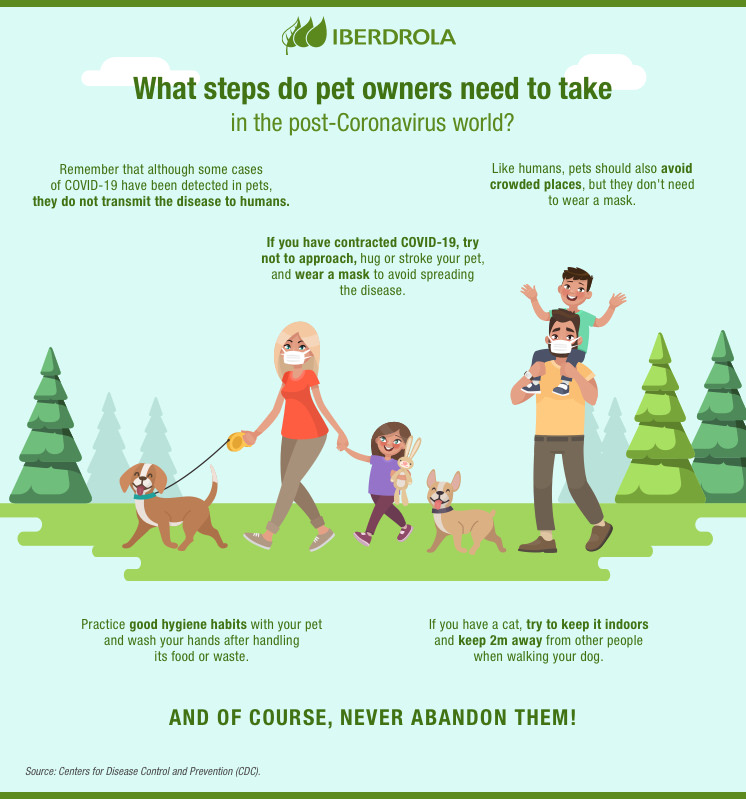 IBERDROLA

What steps do pet owners need to take
in the post-Coronavirus world?

Remember that although some cases of COVID-19 have been detected in pets, they do not transmit the disease to humans.

Like humans, pets should also avoid crowded places, but they don't need to wear a mask.

If you have contracted COVID-19, try not to approach, hug or stroke your pet, and wear a mask to avoid spreading the disease.

Practice good hygiene habits with your pet and wash your hands after handling its food or waste.

If you have a cat, try to keep it indoors and keep 2m away from other people when walking your dog.

AND OF COURSE, NEVER ABANDON THEM!

Source: Centers for Disease Control and Prevention (CDC).