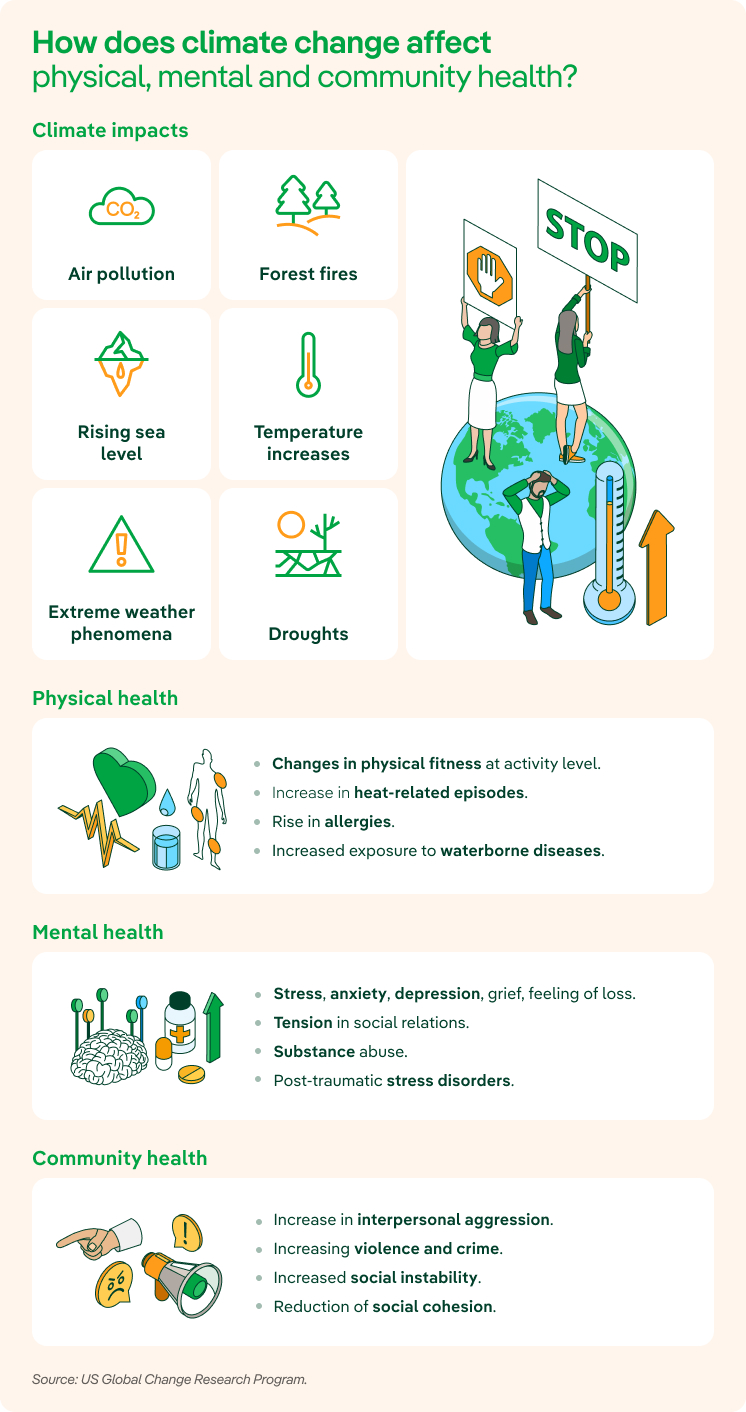 How does climate change affect physical, mental and community health?

Climate impacts

$CO_2$

Air pollution

Forest fires

Rising sea level

Temperature increases

Extreme weather phenomena

Droughts

STOP

Physical health

- Changes in physical fitness at activity level.
- Increase in heat-related episodes.
- Rise in allergies.
- Increased exposure to waterborne diseases.

Mental health

- Stress, anxiety, depression, grief, feeling of loss.
- Tension in social relations.
- Substance abuse.
- Post-traumatic stress disorders.

Community health

- Increase in interpersonal aggression.
- Increasing violence and crime.
- Increased social instability.
- Reduction of social cohesion.

Source: US Global Change Research Program.