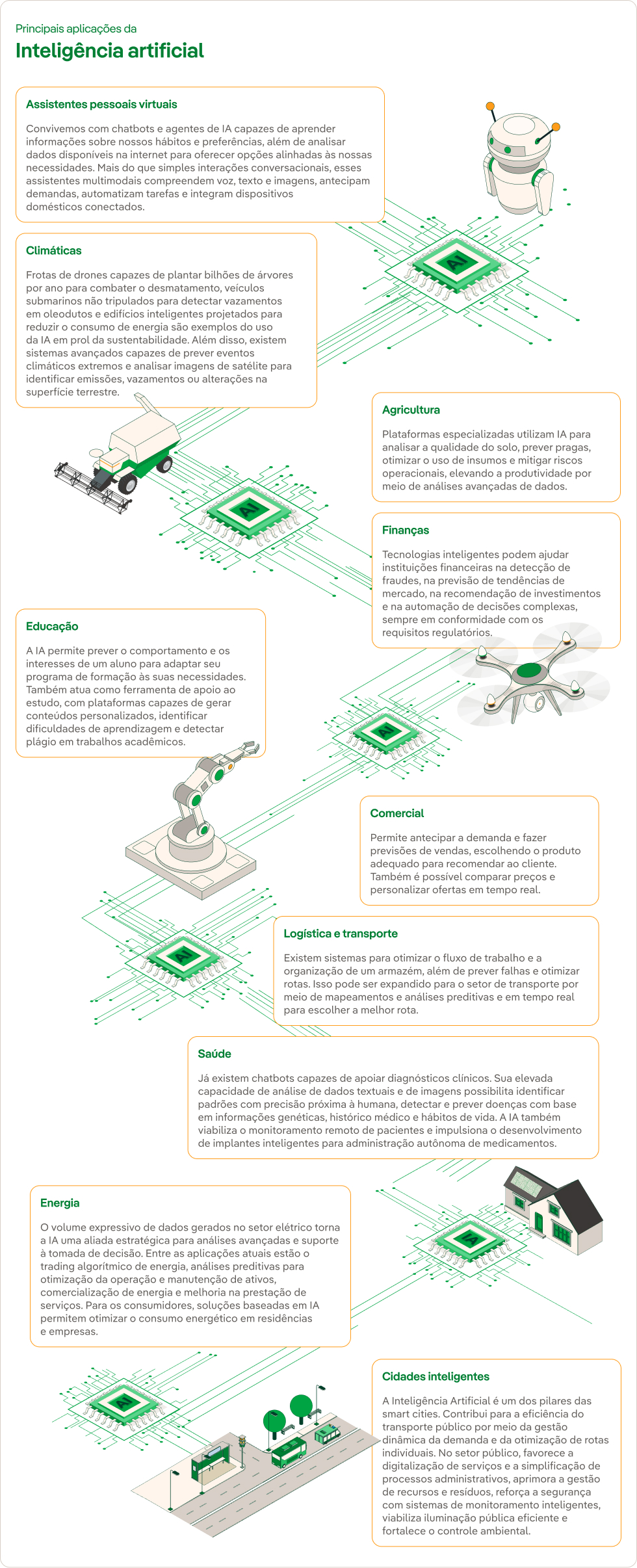 Principais aplicações da

Inteligência artificial

Assistentes pessoais virtuais

Convivemos com chatbots e agentes de IA capazes de aprender informações sobre nossos hábitos e preferências, além de analisar dados disponíveis na internet para oferecer opções alinhadas às nossas necessidades. Mais do que simples interações conversacionais, esses assistentes multimodais compreendem voz, texto e imagens, antecipam demandas, automatizam tarefas e integram dispositivos domésticos conectados.

AI

Climáticas

Frotas de drones capazes de plantar bilhões de árvores por ano para combater o desmatamento, veículos submarinos não tripulados para detectar vazamentos em oleodutos e edifícios inteligentes projetados para reduzir o consumo de energia são exemplos do uso da IA em prol da sustentabilidade. Além disso, existem sistemas avançados capazes de prever eventos climáticos extremos e analisar imagens de satélite para identificar emissões, vazamentos ou alterações na superfície terrestre.

Agricultura

Plataformas especializadas utilizam IA para analisar a qualidade do solo, prever pragas, otimizar o uso de insumos e mitigar riscos operacionais, elevando a produtividade por meio de análises avançadas de dados.

AI

Finanças

Tecnologias inteligentes podem ajudar instituições financeiras na detecção de fraudes, na previsão de tendências de mercado, na recomendação de investimentos e na automação de decisões complexas, sempre em conformidade com os requisitos regulatórios.

Educação

A IA permite prever o comportamento e os interesses de um aluno para adaptar seu programa de formação às suas necessidades. Também atua como ferramenta de apoio ao estudo, com plataformas capazes de gerar conteúdos personalizados, identificar dificuldades de aprendizagem e detectar plágio em trabalhos acadêmicos.

AI

Comercial

Permite antecipar a demanda e fazer previsões de vendas, escolhendo o produto adequado para recomendar ao cliente. Também é possível comparar preços e personalizar ofertas em tempo real.

AI

Logística e transporte

Existem sistemas para otimizar o fluxo de trabalho e a organização de um armazém, além de prever falhas e otimizar rotas. Isso pode ser expandido para o setor de transporte por meio de mapeamentos e análises preditivas e em tempo real para escolher a melhor rota.

Saúde

Já existem chatbots capazes de apoiar diagnósticos clínicos. Sua elevada capacidade de análise de dados textuais e de imagens possibilita identificar padrões com precisão próxima à humana, detectar e prever doenças com base em informações genéticas, histórico médico e hábitos de vida. A IA também viabiliza o monitoramento remoto de pacientes e impulsiona o desenvolvimento de implantes inteligentes para administração autônoma de medicamentos.

Energia

O volume expressivo de dados gerados no setor elétrico torna a IA uma aliada estratégica para análises avançadas e suporte à tomada de decisão. Entre as aplicações atuais estão o trading algorítmico de energia, análises preditivas para otimização da operação e manutenção de ativos, comercialização de energia e melhoria na prestação de serviços. Para os consumidores, soluções baseadas em IA permitem otimizar o consumo energético em residências e empresas.

AI

AI

Cidades inteligentes

A Inteligência Artificial é um dos pilares das smart cities. Contribui para a eficiência do transporte público por meio da gestão dinâmica da demanda e da otimização de rotas individuais. No setor público, favorece a digitalização de serviços e a simplificação de processos administrativos, aprimora a gestão de recursos e resíduos, reforça a segurança com sistemas de monitoramento inteligentes, viabiliza iluminação pública eficiente e fortalece o controle ambiental.