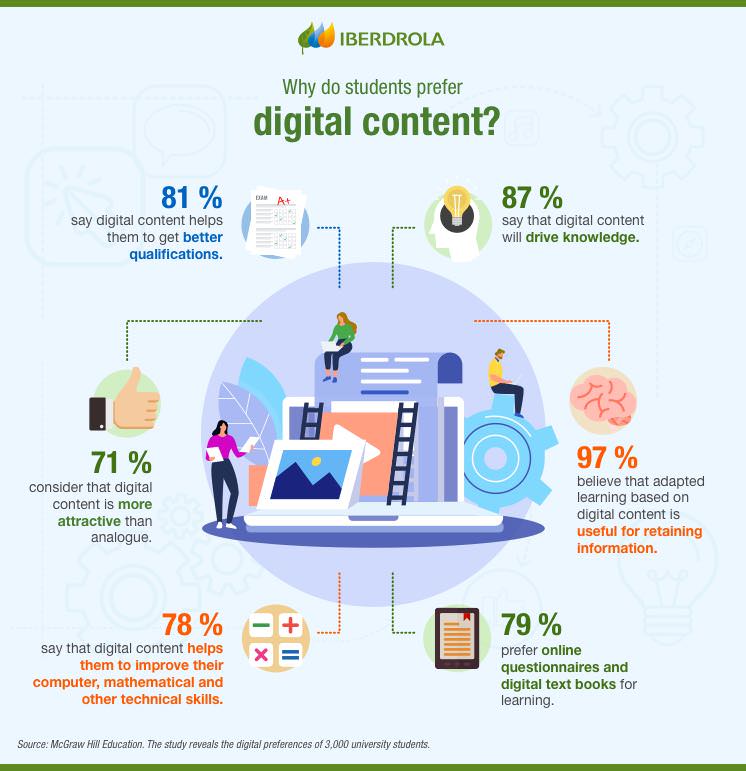 IBERDROLA

Why do students prefer
digital content?

81 %
say digital content helps them to get better qualifications.

EXAM A+

87 %
say that digital content will drive knowledge.

71 %
consider that digital content is more attractive than analogue.

97 %
believe that adapted learning based on digital content is useful for retaining information.

78 %
say that digital content helps them to improve their computer, mathematical and other technical skills.

79 %
prefer online questionnaires and digital text books for learning.

Source: McGraw Hill Education. The study reveals the digital preferences of 3,000 university students.