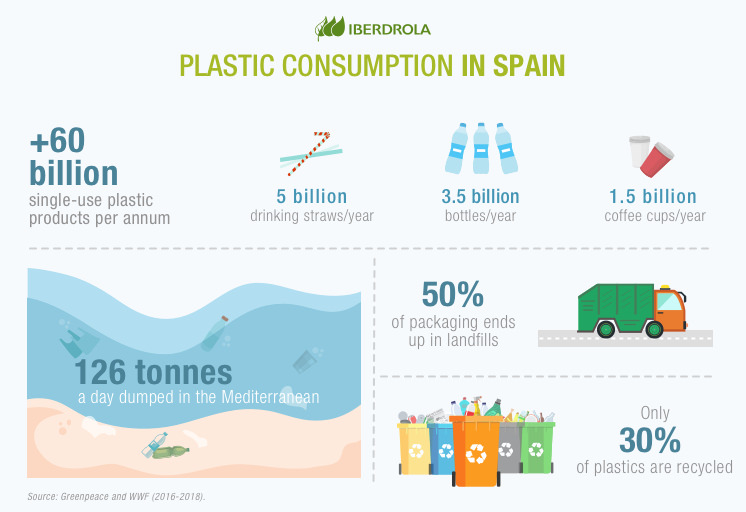 IBERDROLA

PLASTIC CONSUMPTION IN SPAIN

+60 billion
single-use plastic products per annum

5 billion
drinking straws/year

3.5 billion
bottles/year

1.5 billion
coffee cups/year

126 tonnes
a day dumped in the Mediterranean

50%
of packaging ends up in landfills

Only
30%
of plastics are recycled

Source: Greenpeace and WWF (2016-2018).