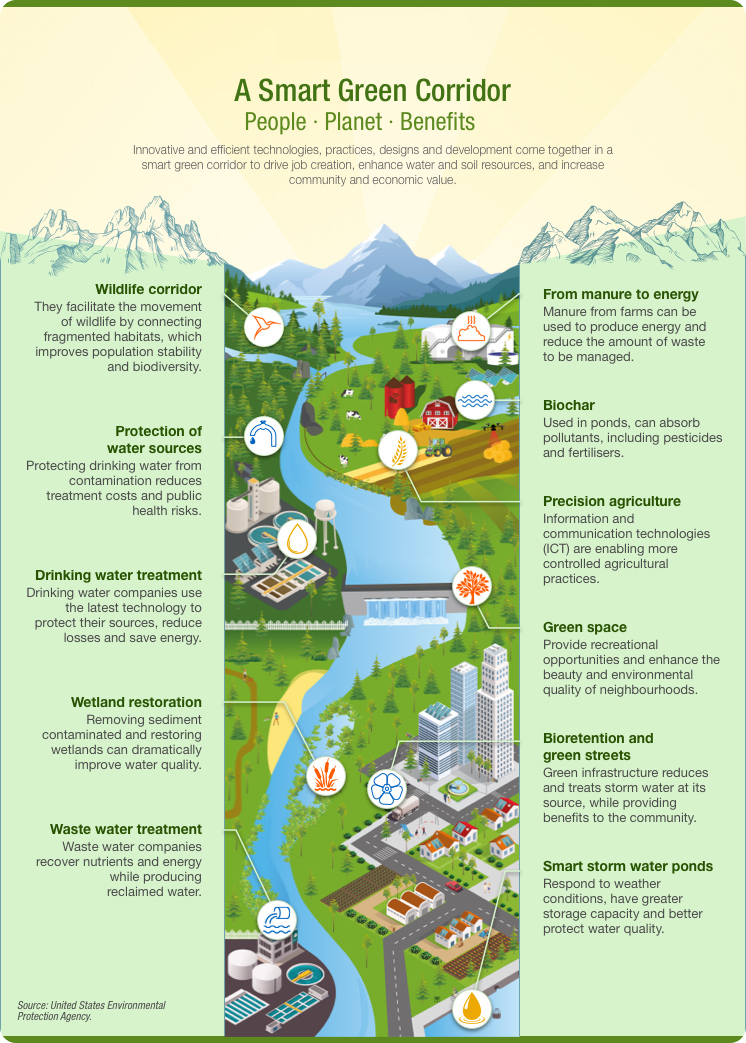 A Smart Green Corridor
People · Planet · Benefits

Innovative and efficient technologies, practices, designs and development come together in a smart green corridor to drive job creation, enhance water and soil resources, and increase community and economic value.

Wildlife corridor
They facilitate the movement of wildlife by connecting fragmented habitats, which improves population stability and biodiversity.

Protection of water sources
Protecting drinking water from contamination reduces treatment costs and public health risks.

Drinking water treatment
Drinking water companies use the latest technology to protect their sources, reduce losses and save energy.

Wetland restoration
Removing sediment contaminated and restoring wetlands can dramatically improve water quality.

Waste water treatment
Waste water companies recover nutrients and energy while producing reclaimed water.

Source: United States Environmental Protection Agency.

From manure to energy
Manure from farms can be used to produce energy and reduce the amount of waste to be managed.

Biochar
Used in ponds, can absorb pollutants, including pesticides and fertilisers.

Precision agriculture
Information and communication technologies (ICT) are enabling more controlled agricultural practices.

Green space
Provide recreational opportunities and enhance the beauty and environmental quality of neighbourhoods.

Bioretention and green streets
Green infrastructure reduces and treats storm water at its source, while providing benefits to the community.

Smart storm water ponds
Respond to weather conditions, have greater storage capacity and better protect water quality.