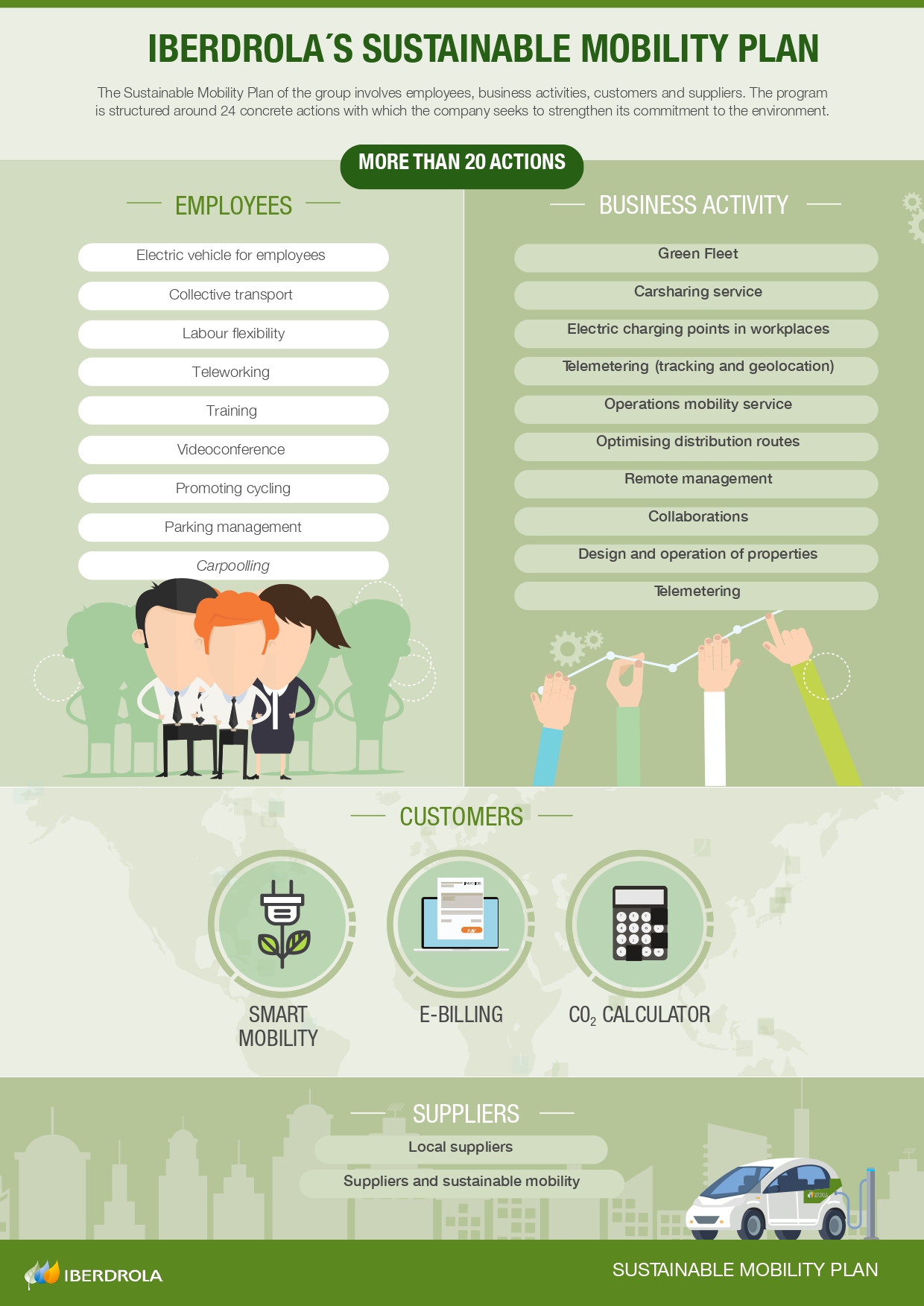 IBERDROLA´S SUSTAINABLE MOBILITY PLAN

The Sustainable Mobility Plan of the group involves employees, business activities, customers and suppliers. The program is structured around 24 concrete actions with which the company seeks to strengthen its commitment to the environment.

MORE THAN 20 ACTIONS

EMPLOYEES

Electric vehicle for employees
Collective transport
Labour flexibility
Teleworking
Training
Videoconference
Promoting cycling
Parking management
Carpoolling

BUSINESS ACTIVITY

Green Fleet
Carsharing service
Electric charging points in workplaces
Telemetering (tracking and geolocation)
Operations mobility service
Optimising distribution routes
Remote management
Collaborations
Design and operation of properties
Telemetering

CUSTOMERS

SMART MOBILITY
E-BILLING
$CO_2$ CALCULATOR

SUPPLIERS

Local suppliers
Suppliers and sustainable mobility

IBERDROLA

SUSTAINABLE MOBILITY PLAN