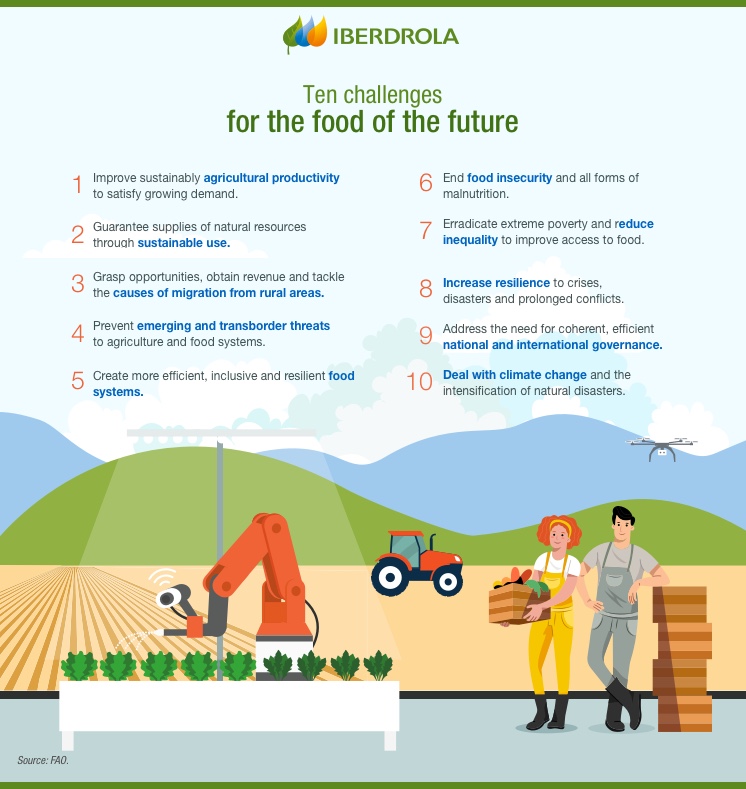 IBERDROLA

Ten challenges
for the food of the future

1 Improve sustainably agricultural productivity to satisfy growing demand.

2 Guarantee supplies of natural resources through sustainable use.

3 Grasp opportunities, obtain revenue and tackle the causes of migration from rural areas.

4 Prevent emerging and transborder threats to agriculture and food systems.

5 Create more efficient, inclusive and resilient food systems.

6 End food insecurity and all forms of malnutrition.

7 Erradicate extreme poverty and reduce inequality to improve access to food.

8 Increase resilience to crises, disasters and prolonged conflicts.

9 Address the need for coherent, efficient national and international governance.

10 Deal with climate change and the intensification of natural disasters.

Source: FAO.