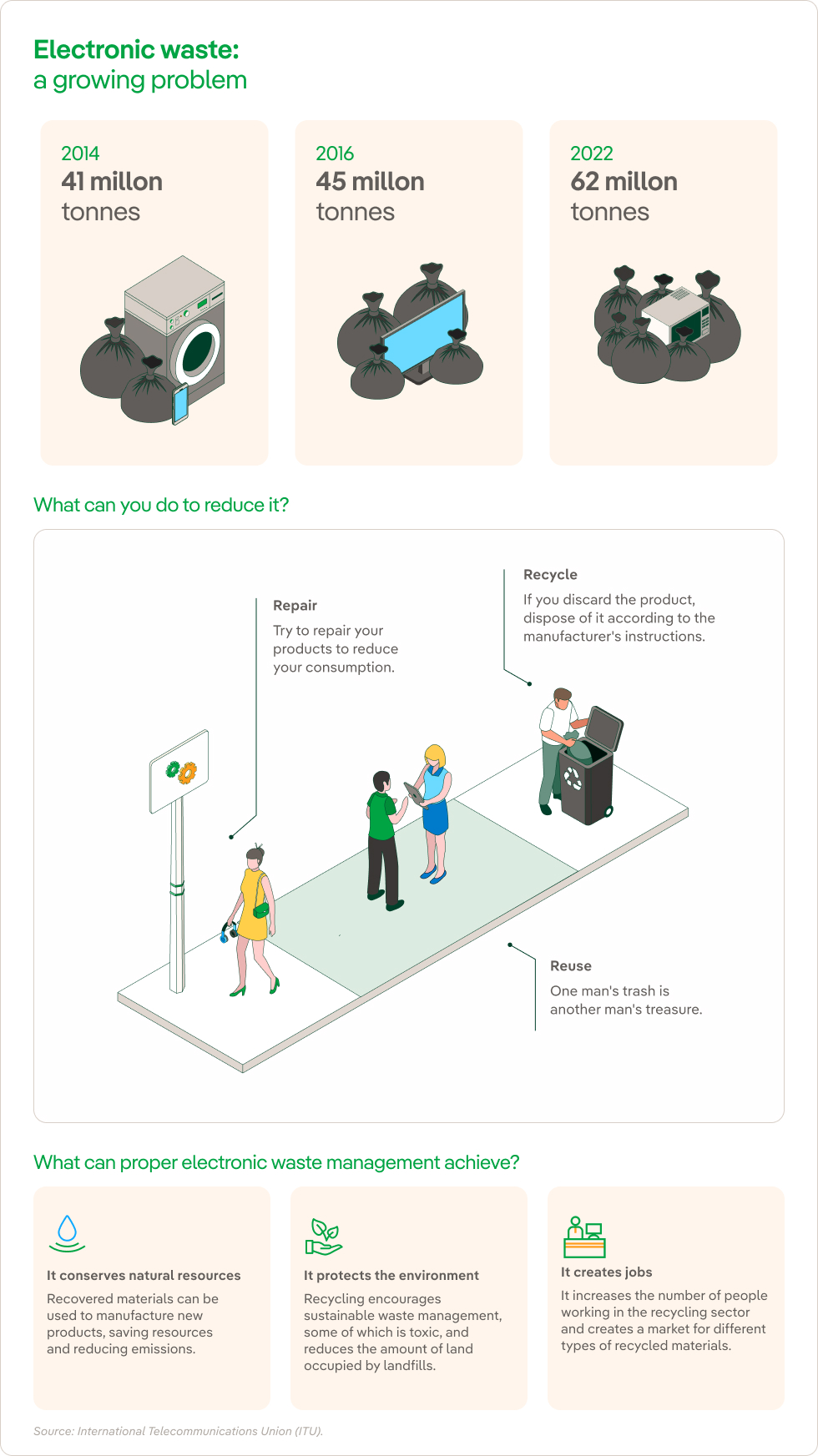 Electronic waste:
a growing problem

2014
41 millon
tonnes

2016
45 millon
tonnes

2022
62 millon
tonnes

What can you do to reduce it?

Repair
Try to repair your products to reduce your consumption.

Recycle
If you discard the product, dispose of it according to the manufacturer's instructions.

Reuse
One man's trash is another man's treasure.

What can proper electronic waste management achieve?

It conserves natural resources
Recovered materials can be used to manufacture new products, saving resources and reducing emissions.

It protects the environment
Recycling encourages sustainable waste management, some of which is toxic, and reduces the amount of land occupied by landfills.

It creates jobs
It increases the number of people working in the recycling sector and creates a market for different types of recycled materials.

Source: International Telecommunications Union (ITU).