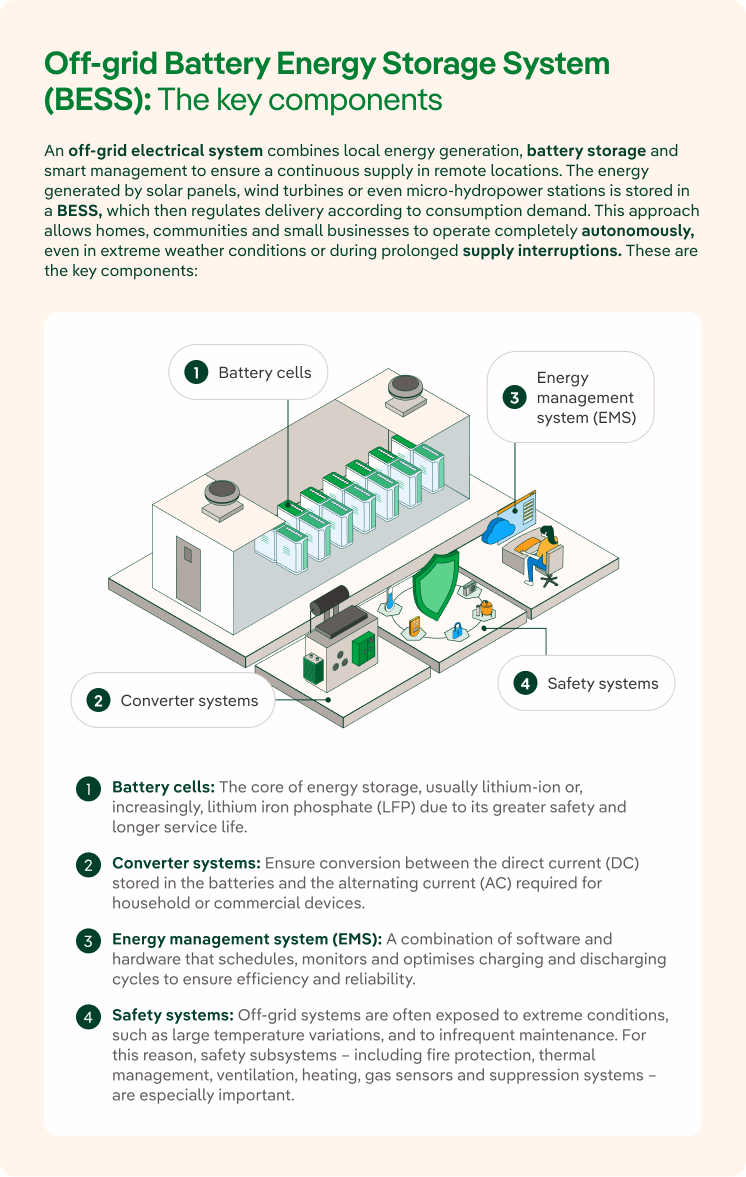 Off-grid Battery Energy Storage System (BESS): The key components

An off-grid electrical system combines local energy generation, battery storage and smart management to ensure a continuous supply in remote locations. The energy generated by solar panels, wind turbines or even micro-hydropower stations is stored in a BESS, which then regulates delivery according to consumption demand. This approach allows homes, communities and small businesses to operate completely autonomously, even in extreme weather conditions or during prolonged supply interruptions. These are the key components:

1 Battery cells

3 Energy management system (EMS)

2 Converter systems

4 Safety systems

1 Battery cells: The core of energy storage, usually lithium-ion or, increasingly, lithium iron phosphate (LFP) due to its greater safety and longer service life.

2 Converter systems: Ensure conversion between the direct current (DC) stored in the batteries and the alternating current (AC) required for household or commercial devices.

3 Energy management system (EMS): A combination of software and hardware that schedules, monitors and optimises charging and discharging cycles to ensure efficiency and reliability.

4 Safety systems: Off-grid systems are often exposed to extreme conditions, such as large temperature variations, and to infrequent maintenance. For this reason, safety subsystems – including fire protection, thermal management, ventilation, heating, gas sensors and suppression systems – are especially important.