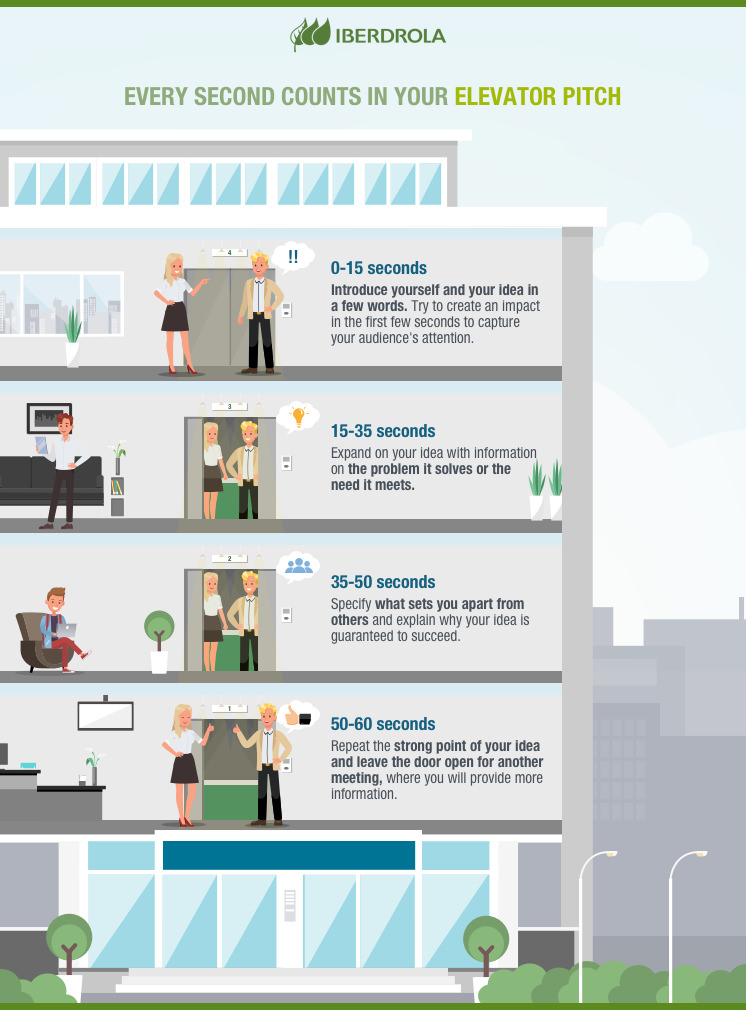 IBERDROLA

EVERY SECOND COUNTS IN YOUR ELEVATOR PITCH

4

!!

0-15 seconds

Introduce yourself and your idea in a few words. Try to create an impact in the first few seconds to capture your audience's attention.

3

15-35 seconds

Expand on your idea with information on the problem it solves or the need it meets.

2

35-50 seconds

Specify what sets you apart from others and explain why your idea is guaranteed to succeed.

1

50-60 seconds

Repeat the strong point of your idea and leave the door open for another meeting, where you will provide more information.